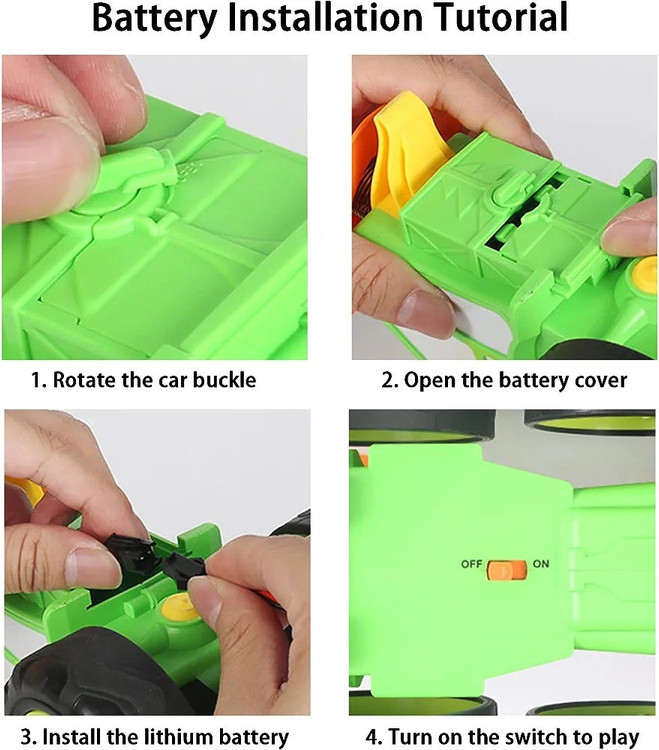 Battery Installation Tutorial

1. Rotate the car buckle

2. Open the battery cover

3. Install the lithium battery

OFF ON

4. Turn on the switch to play