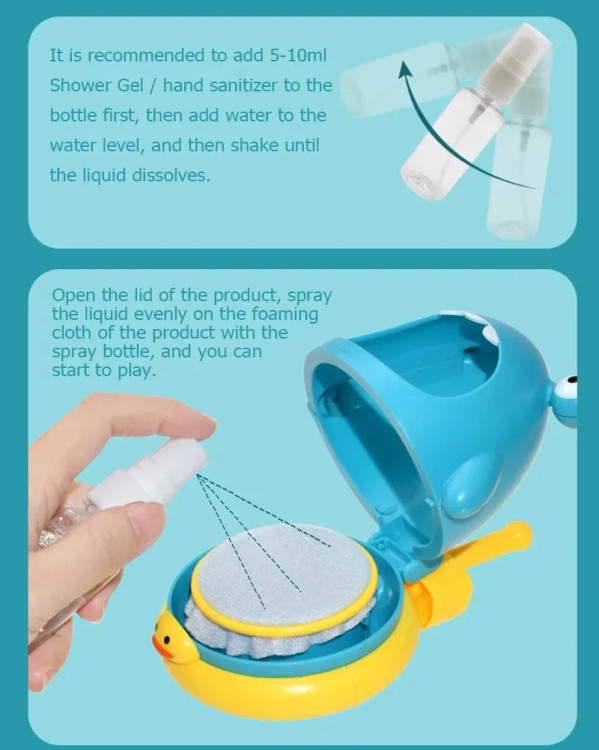 It is recommended to add 5-10ml Shower Gel / hand sanitizer to the bottle first, then add water to the water level, and then shake until the liquid dissolves.

Open the lid of the product, spray the liquid evenly on the foaming cloth of the product with the spray bottle, and you can start to play.