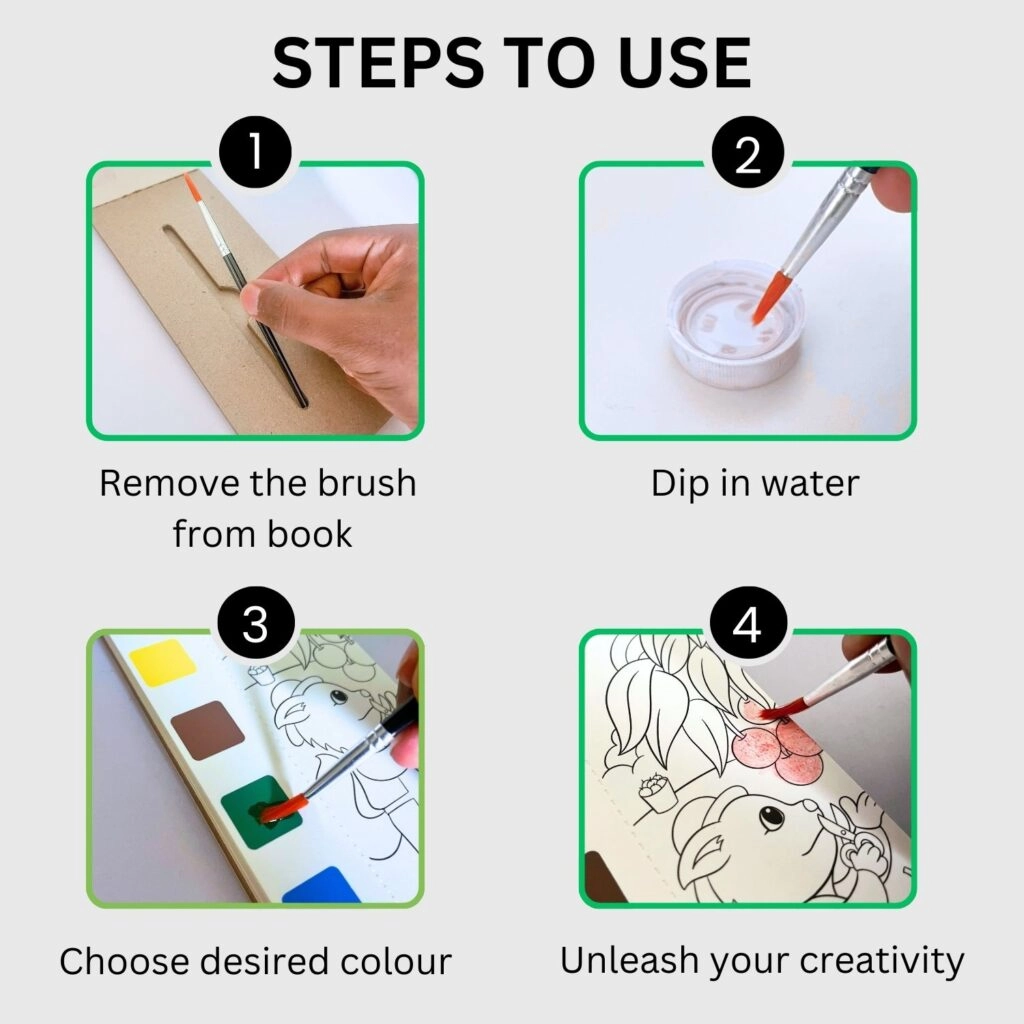 STEPS TO USE

1

Remove the brush from book

2

Dip in water

3

Choose desired colour

4

Unleash your creativity