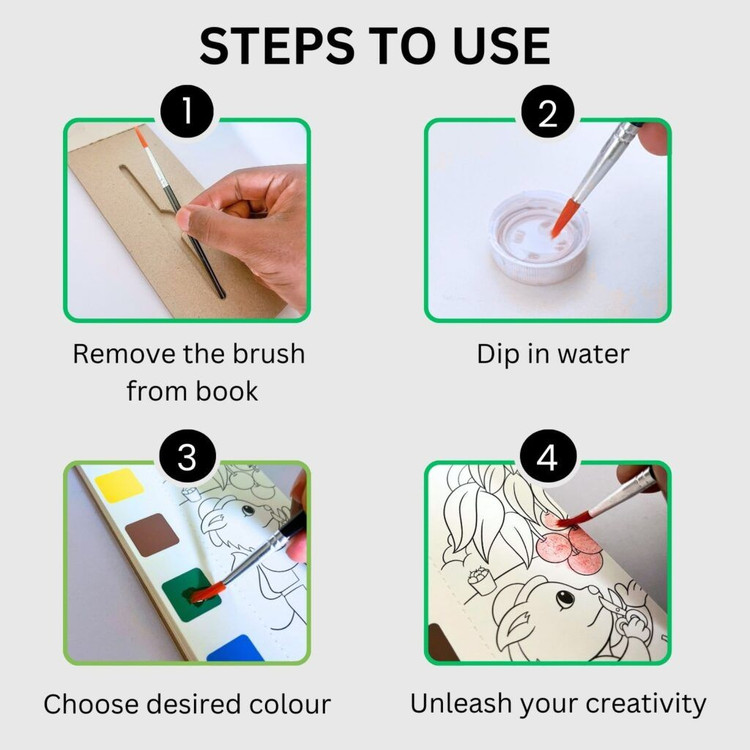 STEPS TO USE

1

Remove the brush from book

2

Dip in water

3

Choose desired colour

4

Unleash your creativity