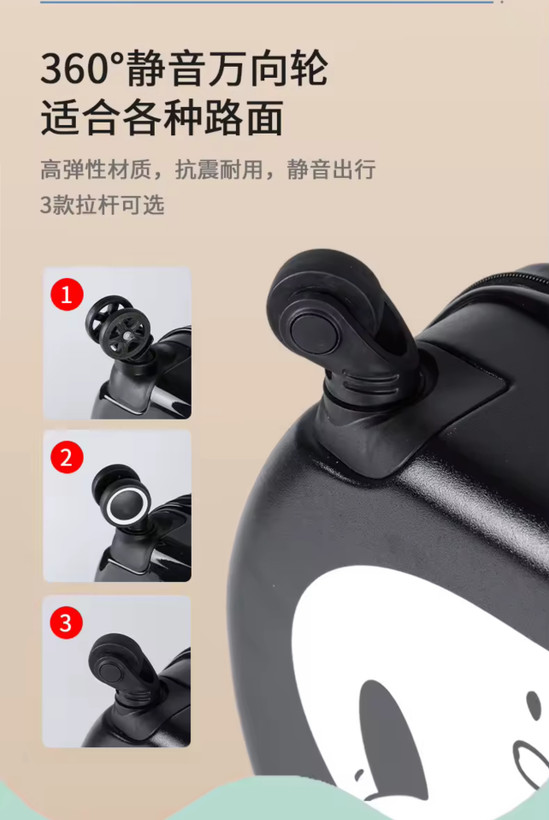 360°静音万向轮
适合各种路面

高弹性材质，抗震耐用，静音出行
3款拉杆可选

1

2

3