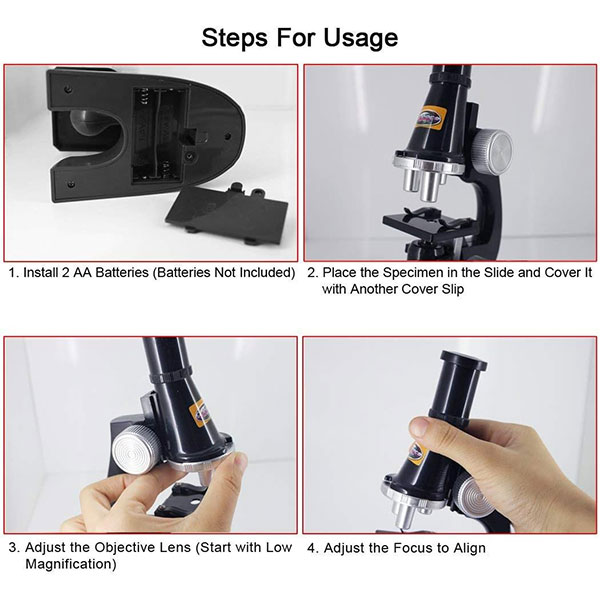 Steps For Usage

1. Install 2 AA Batteries (Batteries Not Included)

2. Place the Specimen in the Slide and Cover It with Another Cover Slip

3. Adjust the Objective Lens (Start with Low Magnification)

4. Adjust the Focus to Align