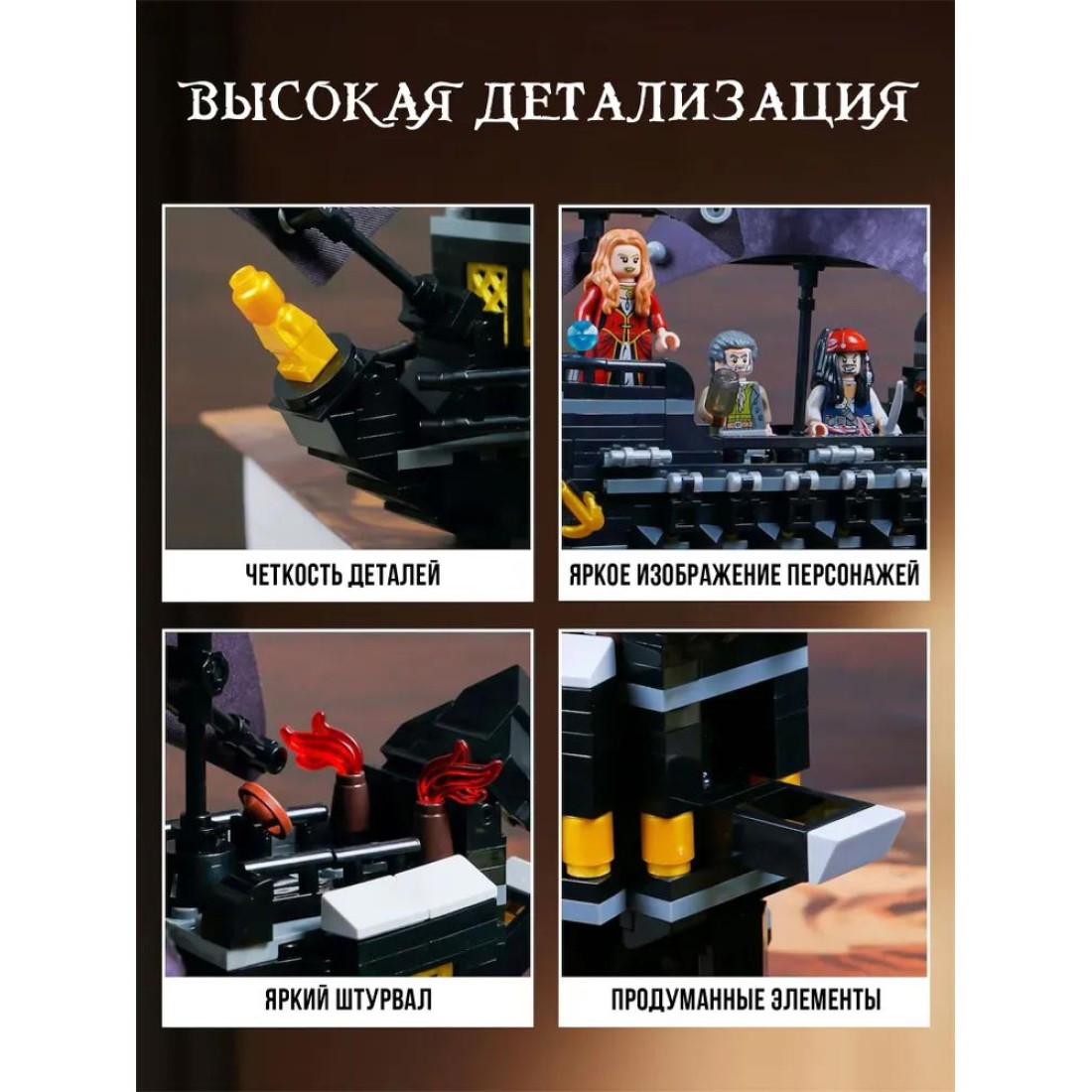 ВЫСОКАЯ ДЕТАЛИЗАЦИЯ

ЧЕТКОСТЬ ДЕТАЛЕЙ

ЯРКОЕ ИЗОБРАЖЕНИЕ ПЕРСОНАЖЕЙ

ЯРКИЙ ШТУРВАЛ

ПРОДУМАННЫЕ ЭЛЕМЕНТЫ